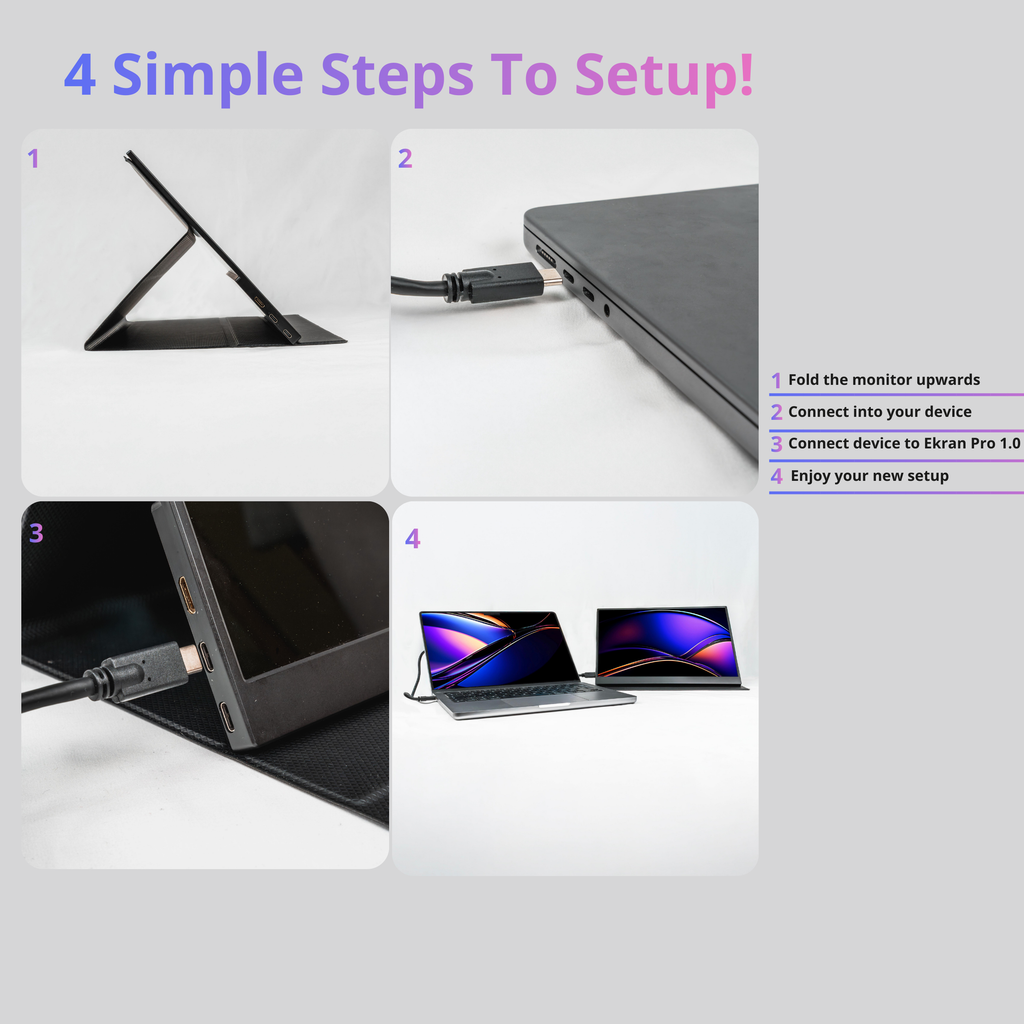 4 Simple Steps To Setup!

1

2

3

4

1 Fold the monitor upwards

2 Connect into your device

3 Connect device to Ekran Pro 1.0

4 Enjoy your new setup